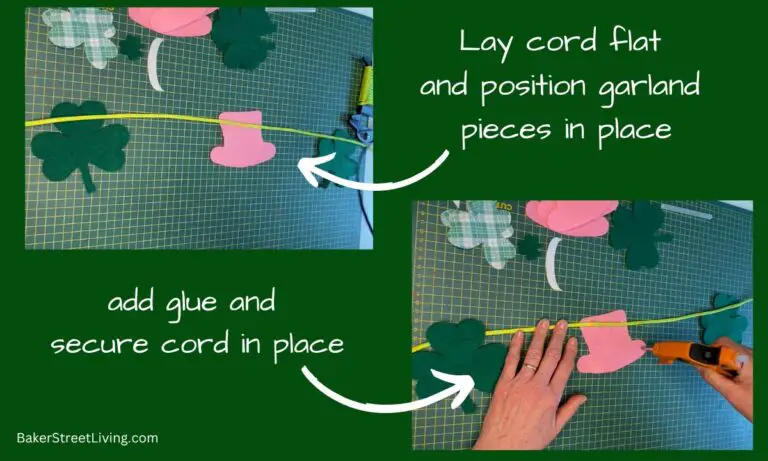 Lay cord flat and position garland pieces in place

add glue and secure cord in place

BakerStreetLiving.com