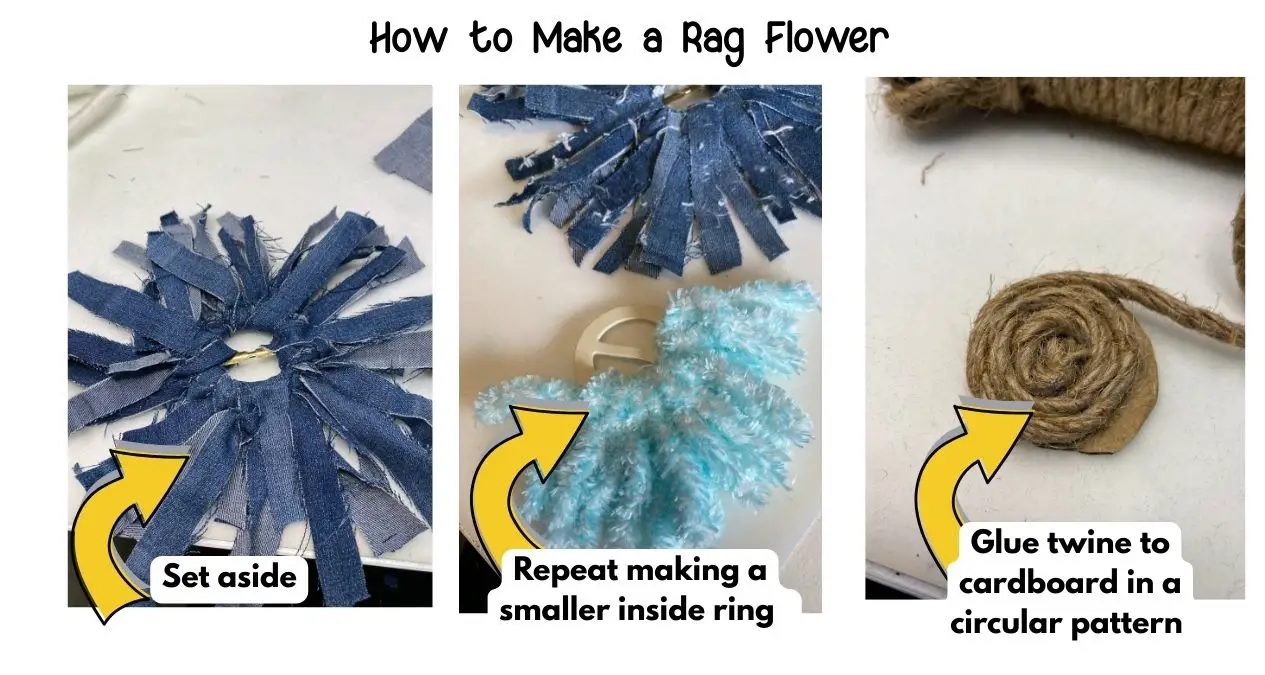 How to Make a Rag Flower

Set aside

Repeat making a smaller inside ring

Glue twine to cardboard in a circular pattern