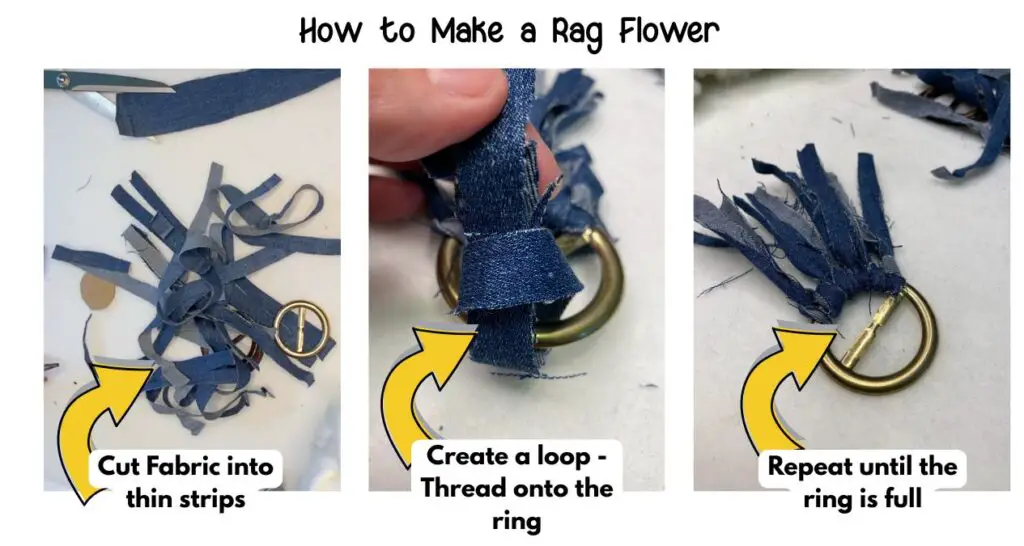 How to Make a Rag Flower

Cut Fabric into thin strips

Create a loop - Thread onto the ring

Repeat until the ring is full