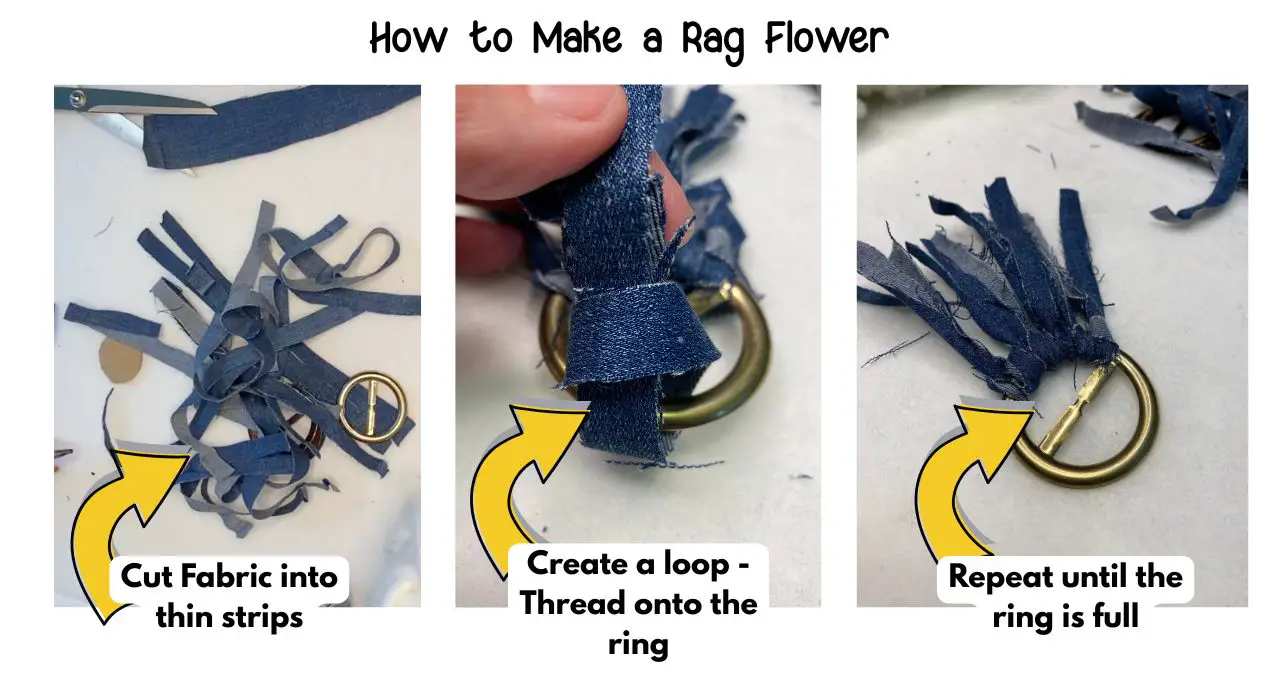 How to Make a Rag Flower

Cut Fabric into thin strips

Create a loop - Thread onto the ring

Repeat until the ring is full