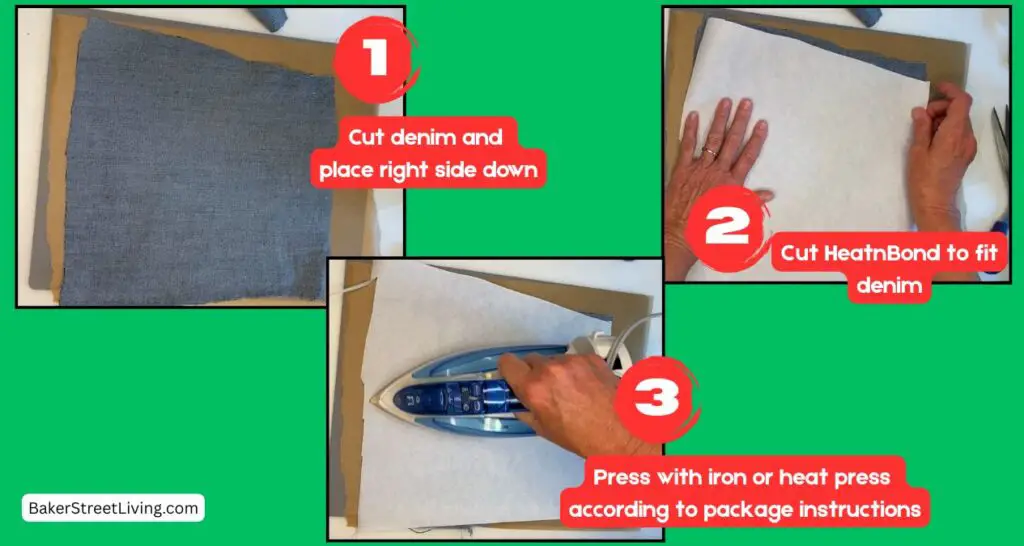 1

Cut denim and place right side down

2

Cut HeatnBond to fit denim

3

Press with iron or heat press according to package instructions

BakerStreetLiving.com