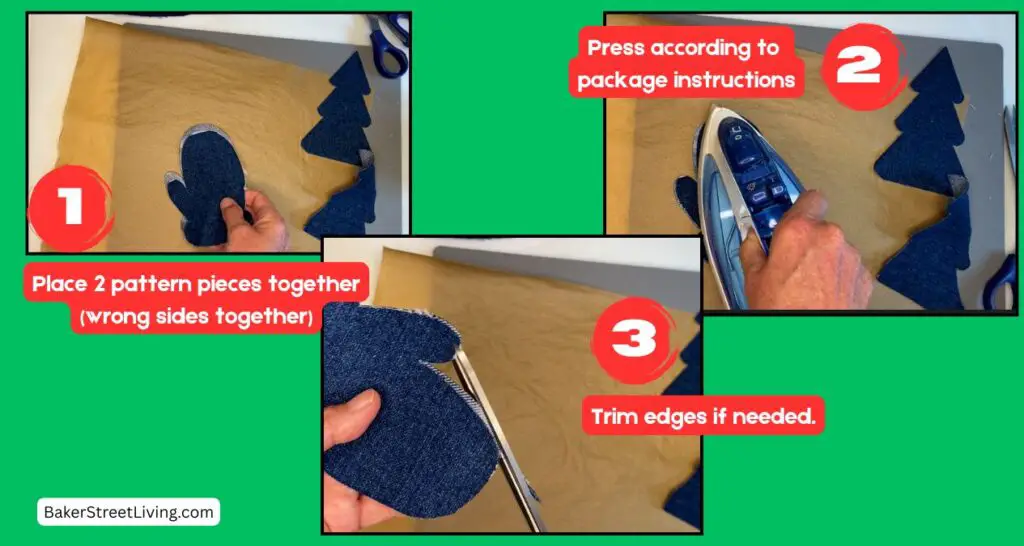 1

Place 2 pattern pieces together (wrong sides together)

Press according to package instructions

2

3

Trim edges if needed.

BakerStreetLiving.com