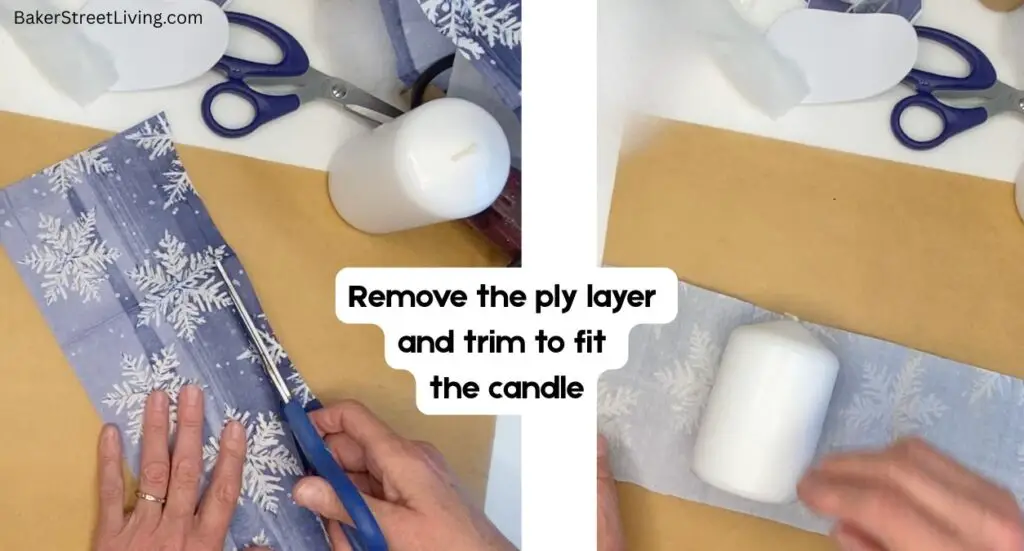 BakerStreetLiving.com

Remove the ply layer and trim to fit the candle